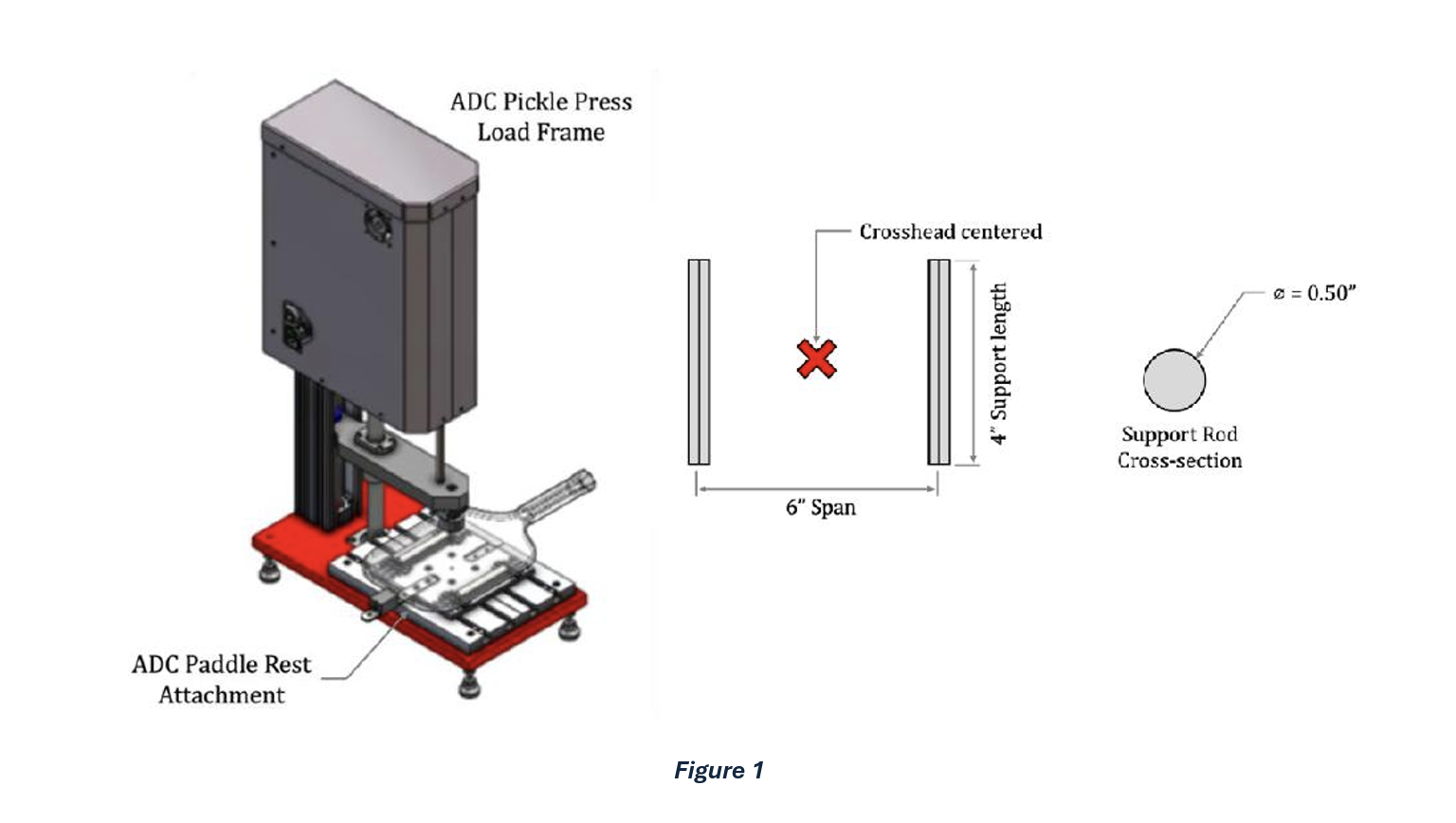 ADC Pickle Press Load Frame

ADC Paddle Rest Attachment

Crosshead centered

4" Support length

6" Span

⌀ = 0.50"

Support Rod Cross-section

Figure 1